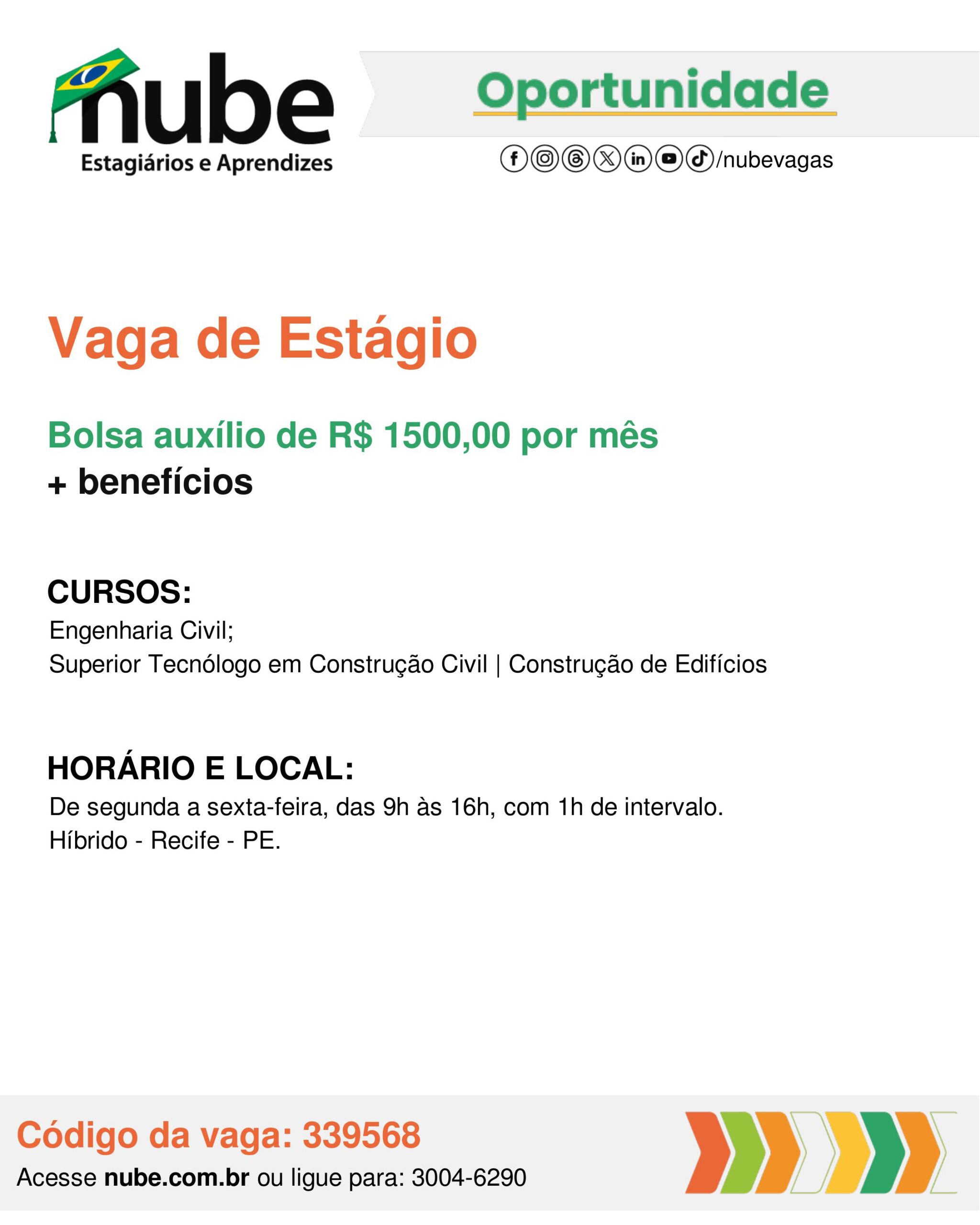 nube
Estagiários e Aprendizes

Oportunidade

/nubevagas

Vaga de Estágio

Bolsa auxílio de R$ 1500,00 por mês
+ benefícios

CURSOS:
Engenharia Civil;
Superior Tecnólogo em Construção Civil | Construção de Edifícios

HORÁRIO E LOCAL:
De segunda a sexta-feira, das 9h às 16h, com 1h de intervalo.
Híbrido - Recife - PE.

Código da vaga: 339568
Acesse nube.com.br ou ligue para: 3004-6290